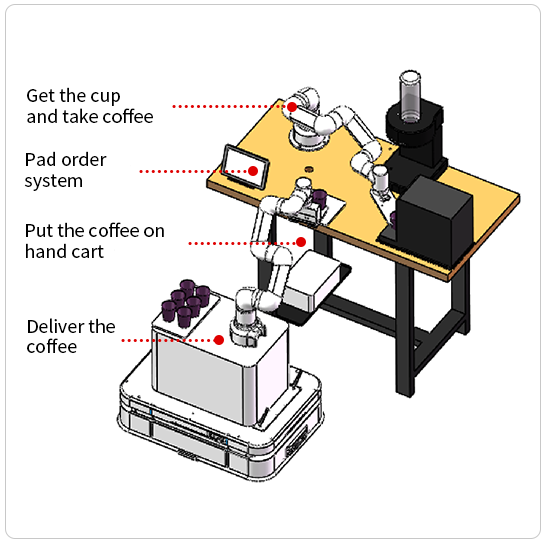 Get the cup and take coffee

Pad order system

Put the coffee on hand cart

Deliver the coffee